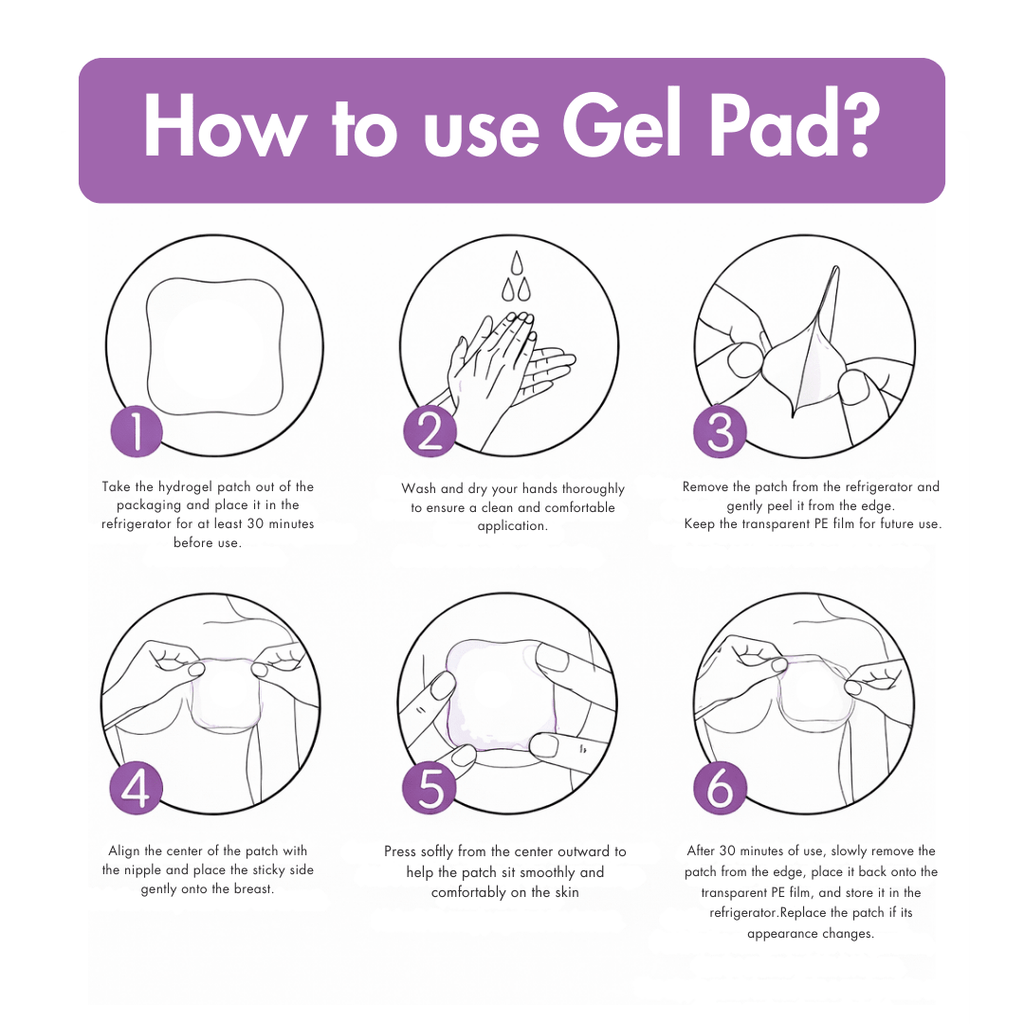 How to use Gel Pad?

1

Take the hydrogel patch out of the packaging and place it in the refrigerator for at least 30 minutes before use.

2

Wash and dry your hands thoroughly to ensure a clean and comfortable application.

3

Remove the patch from the refrigerator and gently peel it from the edge.
Keep the transparent PE film for future use.

4

Align the center of the patch with the nipple and place the sticky side gently onto the breast.

5

Press softly from the center outward to help the patch sit smoothly and comfortably on the skin

6

After 30 minutes of use, slowly remove the patch from the edge, place it back onto the transparent PE film, and store it in the refrigerator.Replace the patch if its appearance changes.